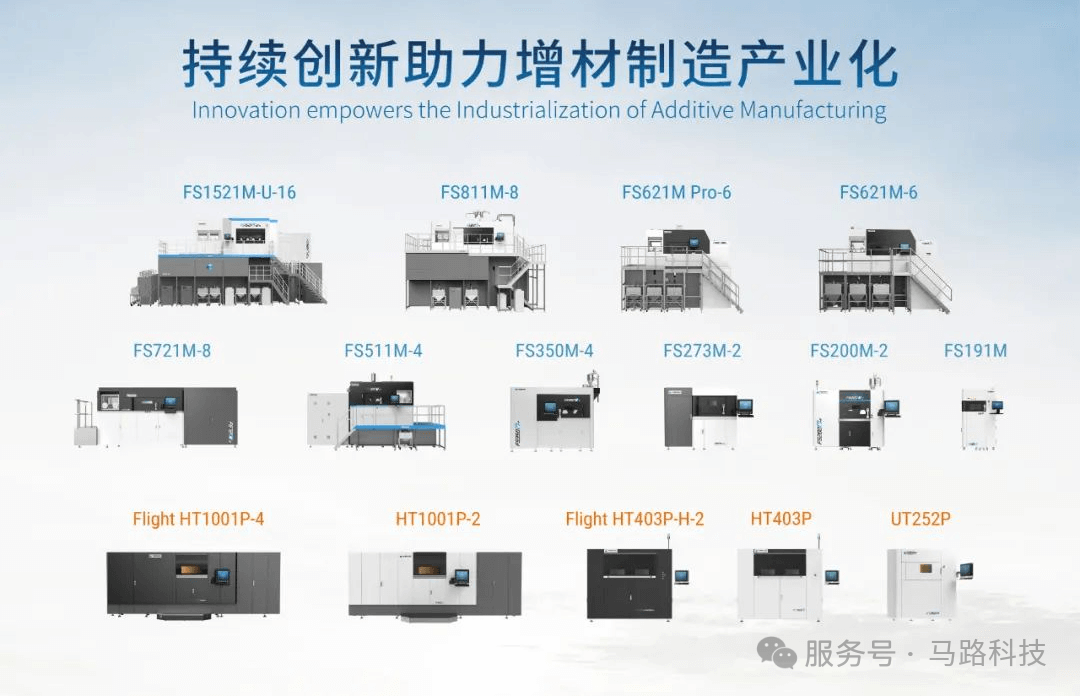 持续创新助力增材制造产业化
Innovation empowers the Industrialization of Additive Manufacturing

FS1521M-U-16
FS811M-8
FS621M Pro-6
FS621M-6

FS721M-8
FS511M-4
FS350M-4
FS273M-2
FS200M-2
FS191M

Flight HT1001P-4
HT1001P-2
Flight HT403P-H-2
HT403P
UT252P

服务号 · 马路科技