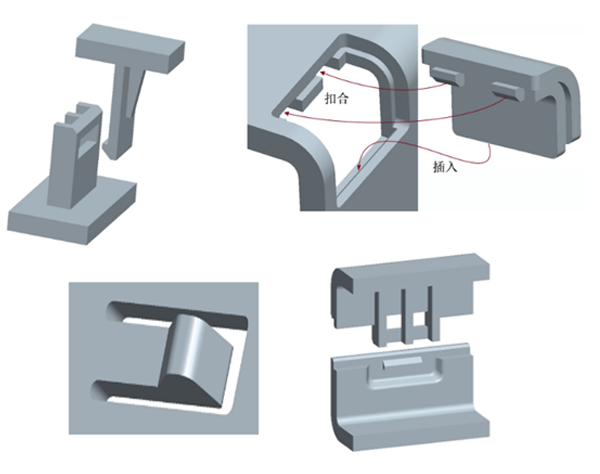 扣合

插入